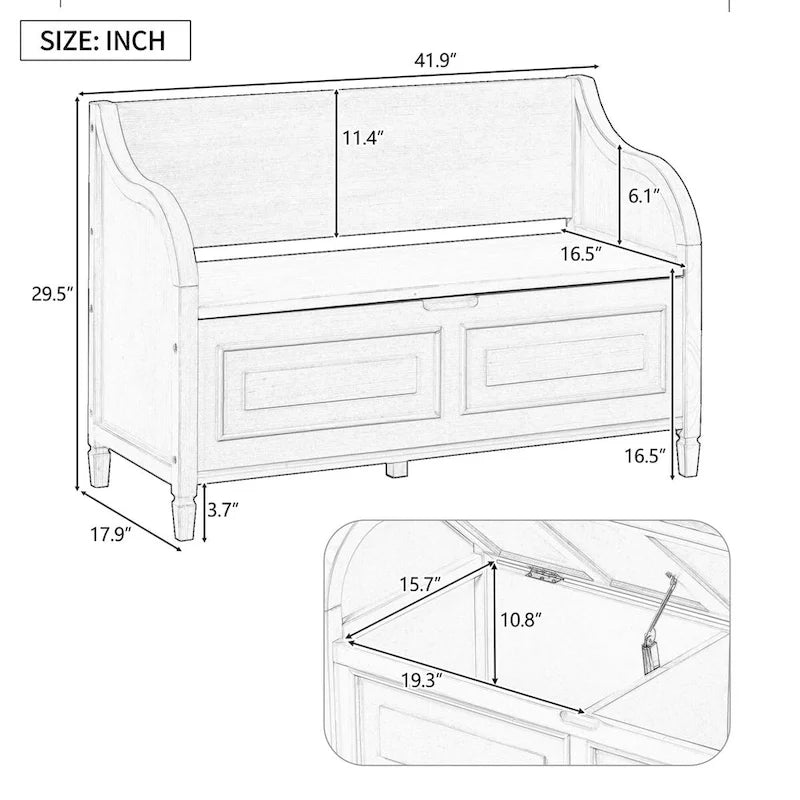 SIZE: INCH

41.9″

11.4″

6.1″

16.5″

29.5″

16.5″

3.7″

17.9″

15.7″

10.8″

19.3″